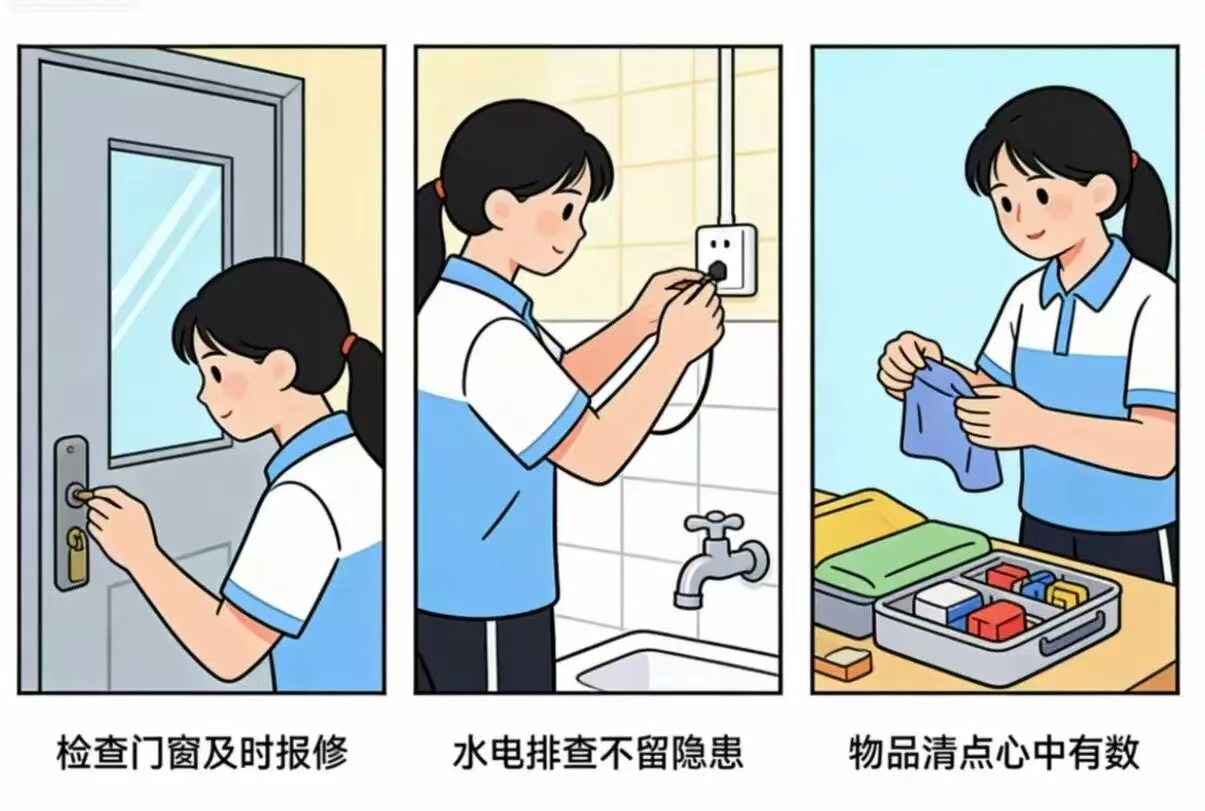 检查门窗及时报修

水电排查不留隐患

物品清点心中有数